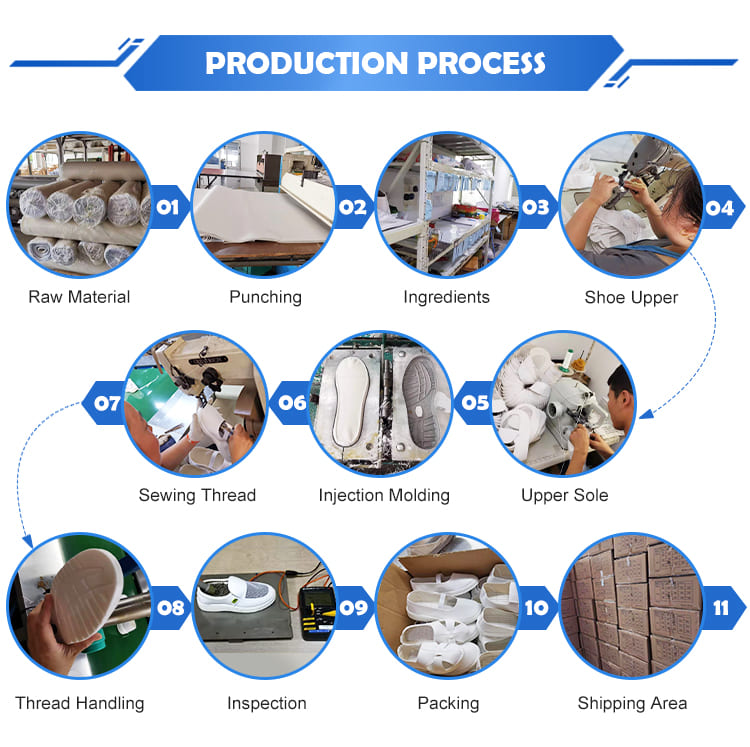 PRODUCTION PROCESS

01
Raw Material

02
Punching

03
Ingredients

04
Shoe Upper

05
Upper Sole

06
Injection Molding

07
Sewing Thread

08
Thread Handling

09
Inspection

10
Packing

11
Shipping Area